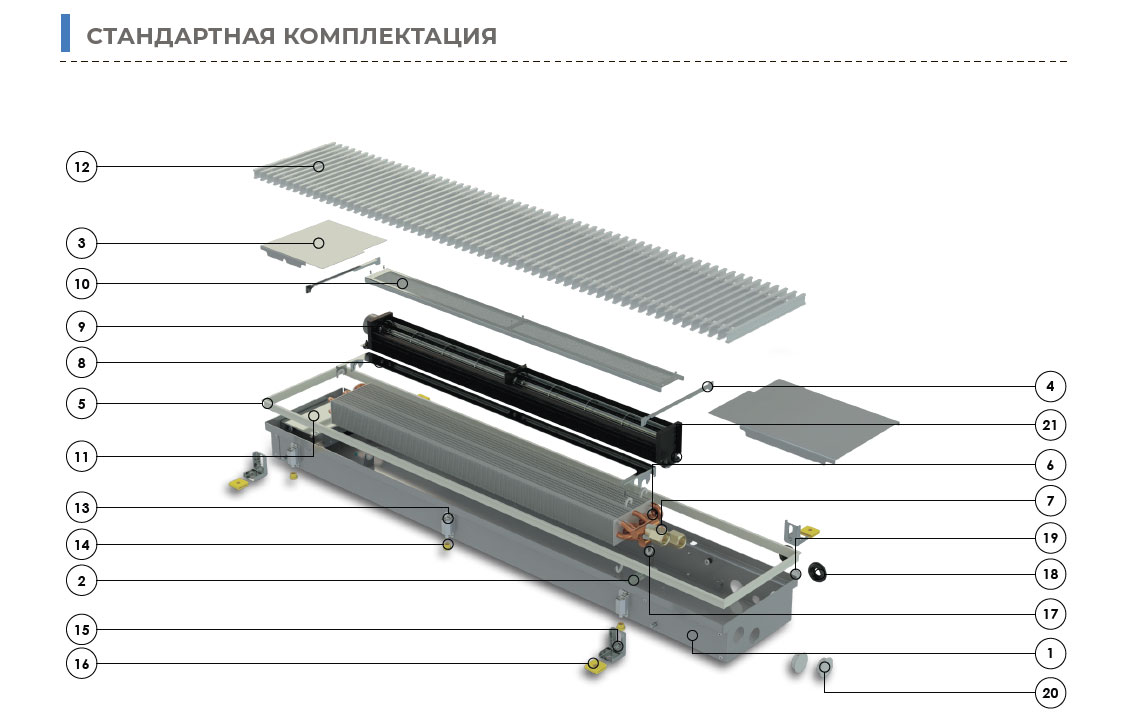 СТАНДАРТНАЯ КОМПЛЕКТАЦИЯ

12
3
10
9
8
5
11
13
14
2
15
16
4
21
6
7
19
18
17
1
20